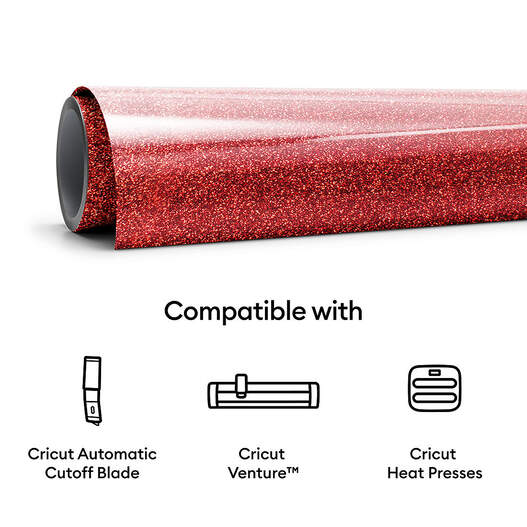 Compatible with

Cricut Automatic Cutoff Blade

Cricut Venture™

Cricut Heat Presses